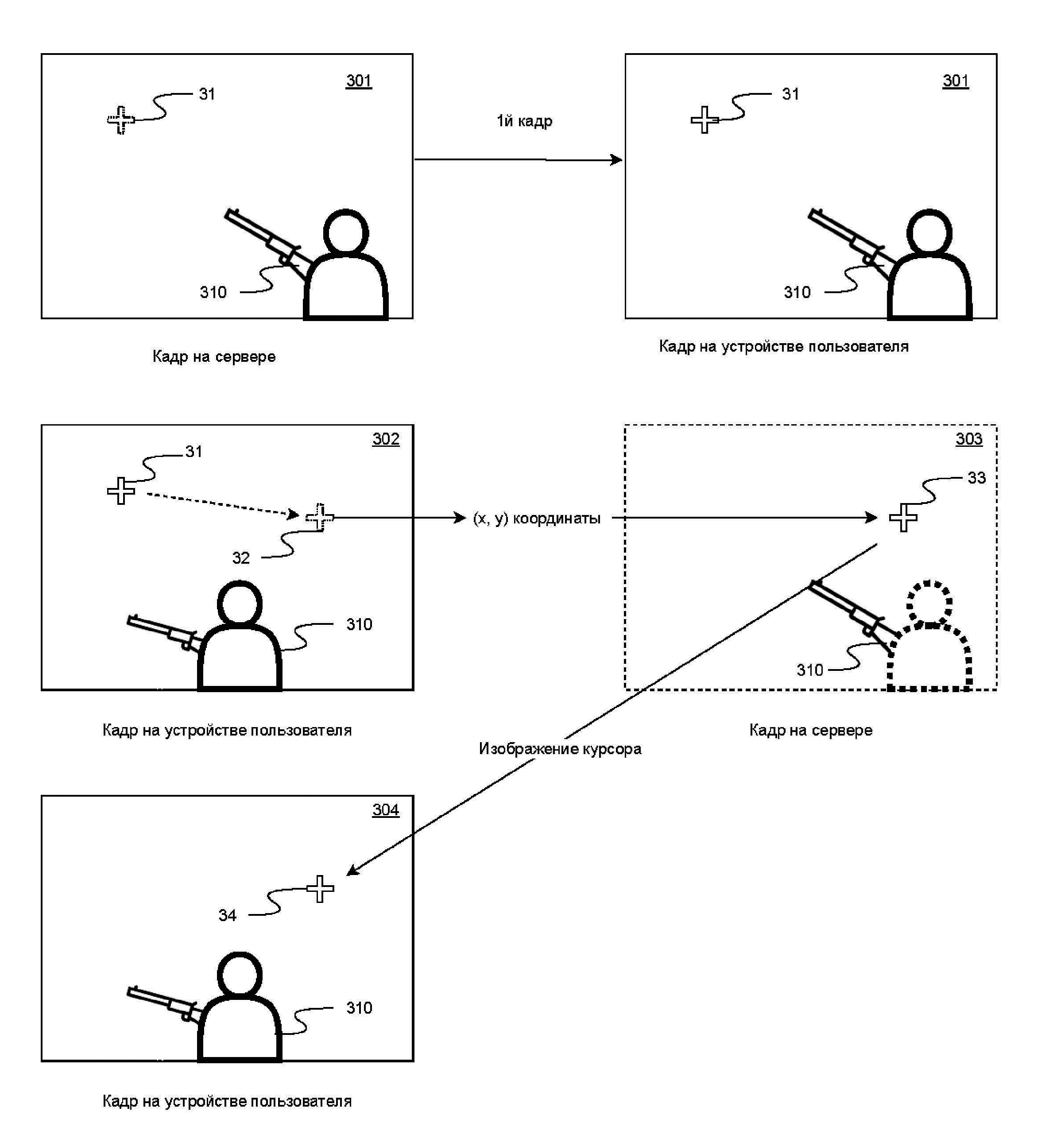 301
31
310
Кадр на сервере

1й кадр

301
31
310
Кадр на устройстве пользователя

302
31
32
310
Кадр на устройстве пользователя

(x, y) координаты

303
33
310
Кадр на сервере

Изображение курсора

304
34
310
Кадр на устройстве пользователя