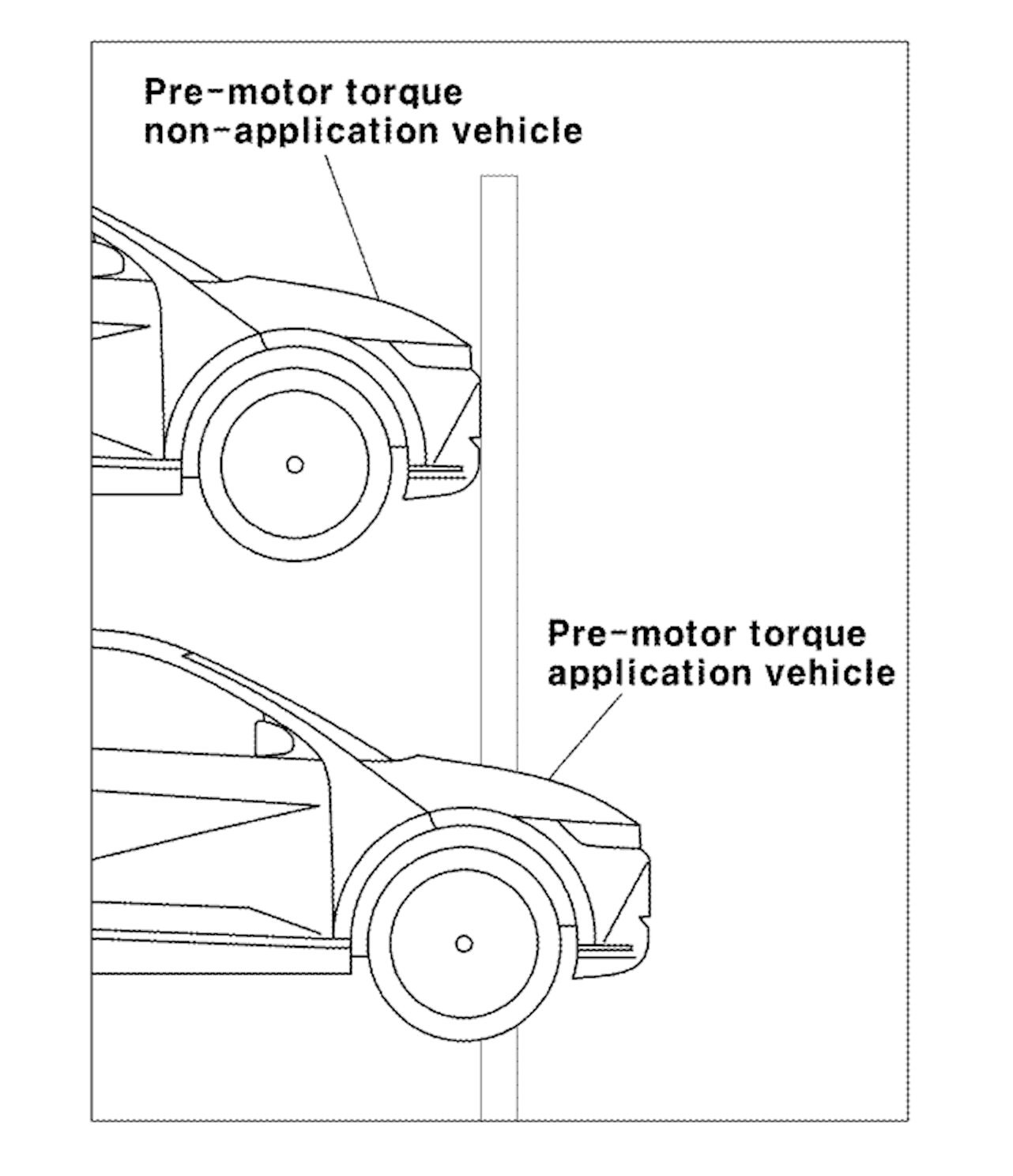 Pre-motor torque non-application vehicle

Pre-motor torque application vehicle